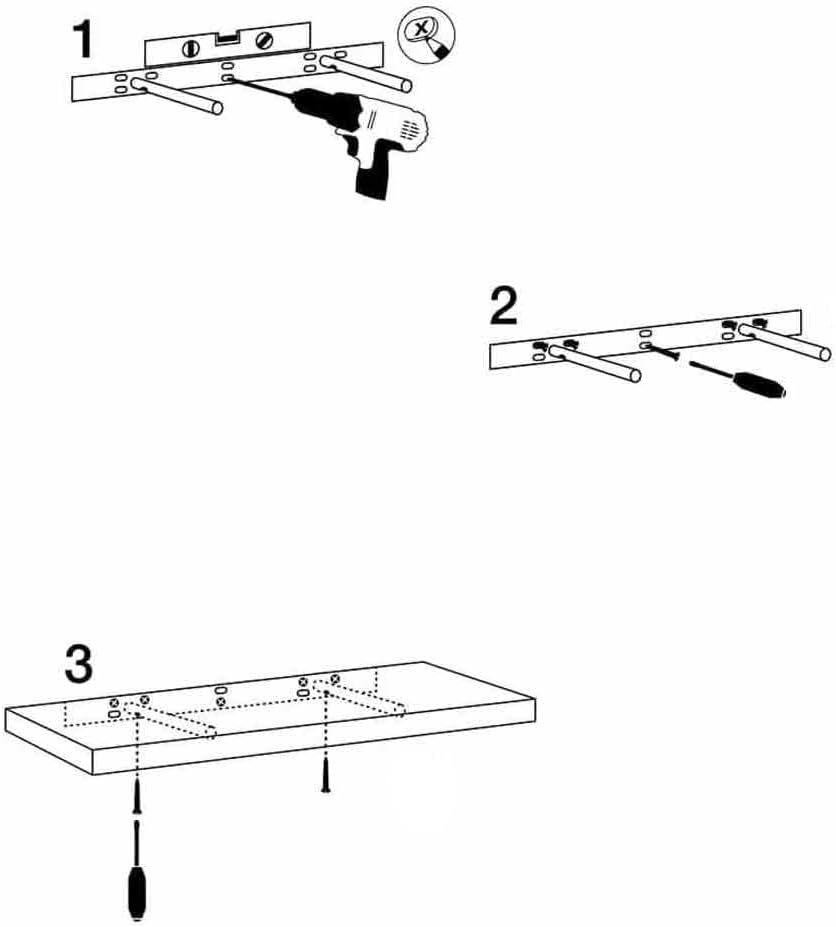 1

2

3