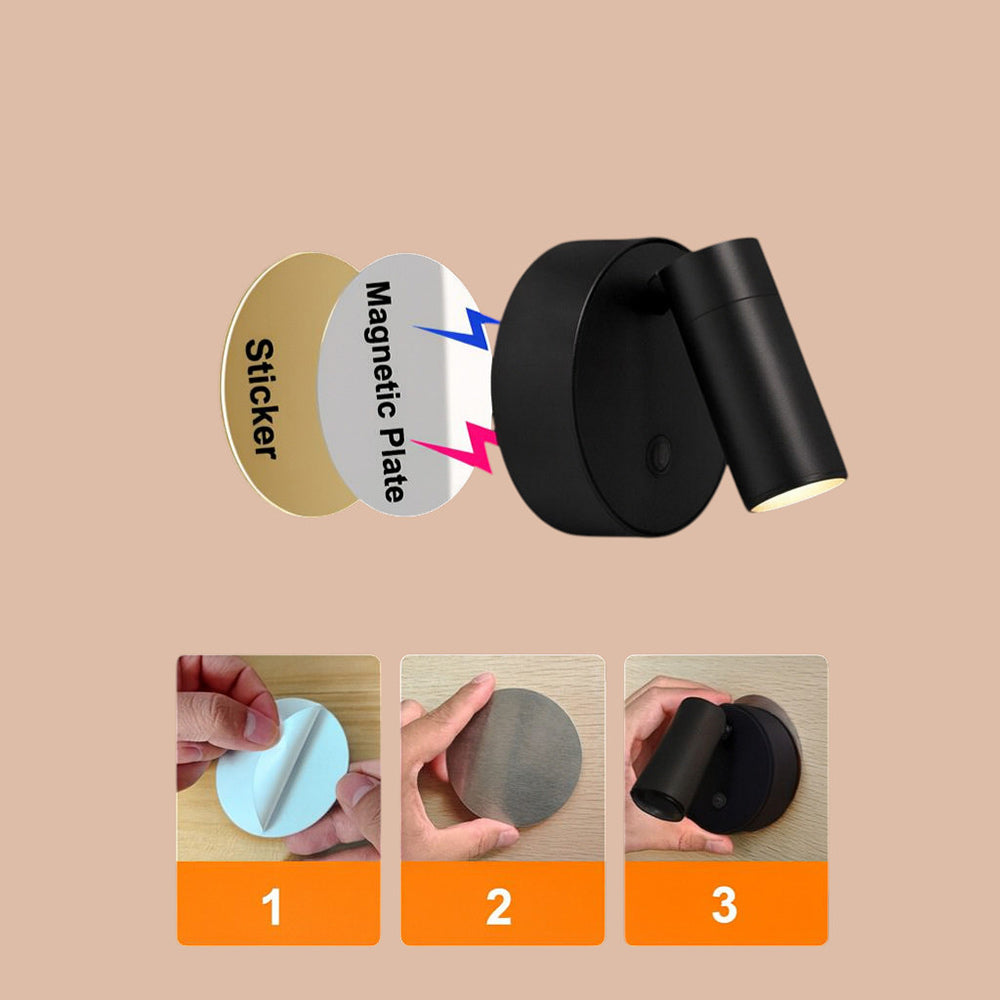 Sticker

Magnetic Plate

1

2

3