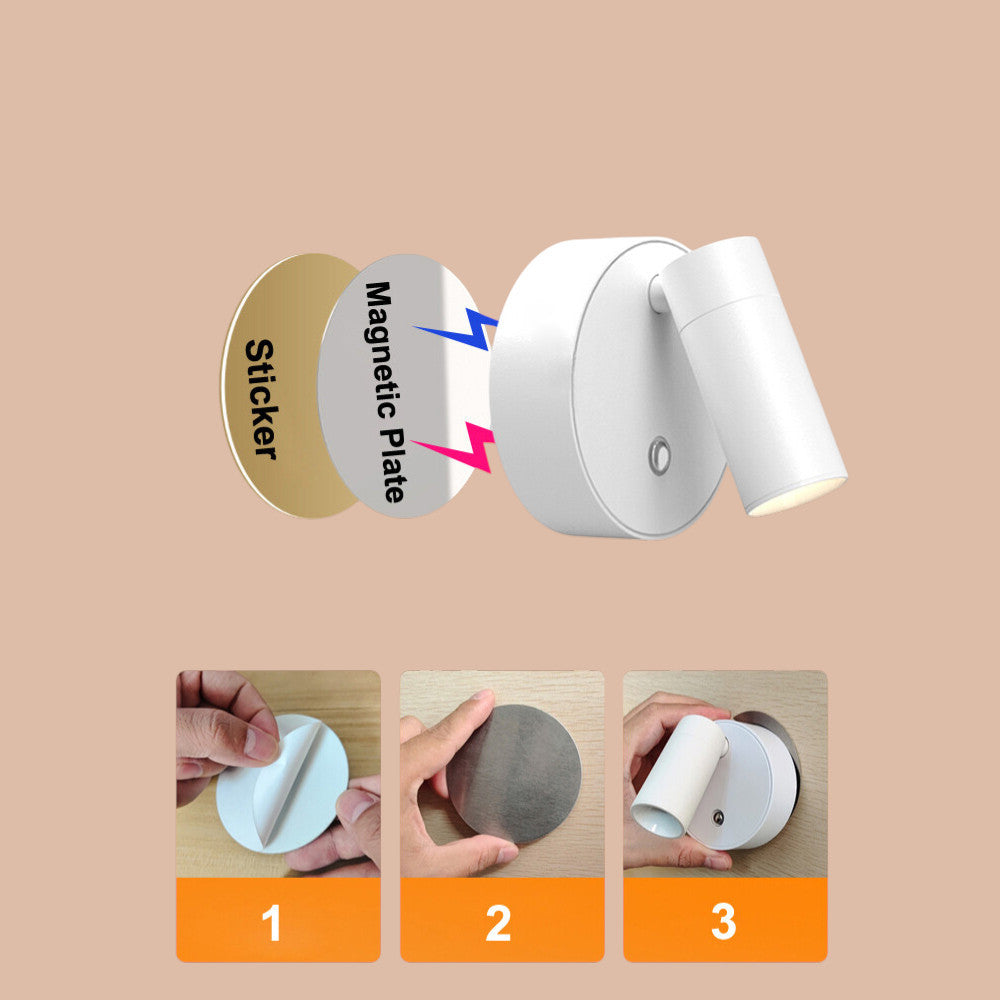 Sticker

Magnetic Plate

1

2

3